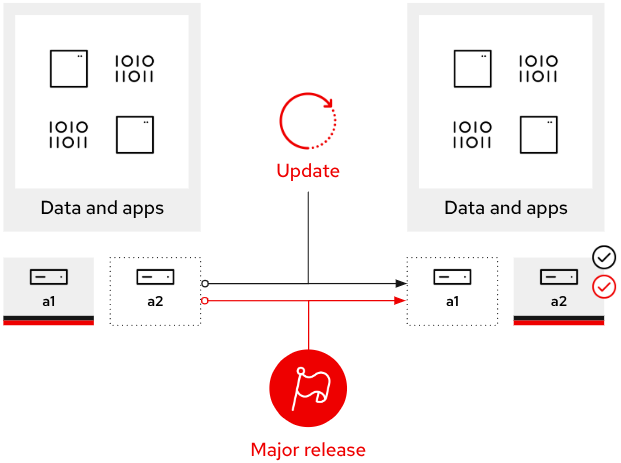 1010
11011

1010
11011

Data and apps

Update

1010
11011

1010
11011

Data and apps

a1

a2

a1

a2

Major release