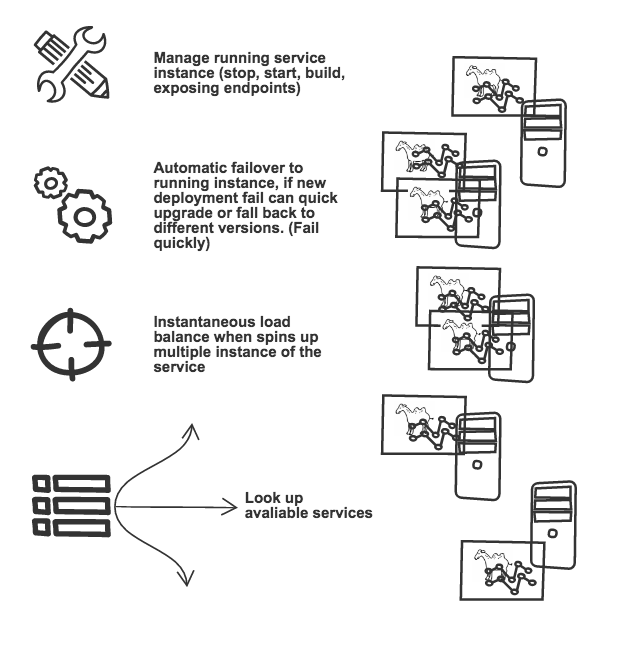 Manage running service instance (stop, start, build, exposing endpoints)

Automatic failover to running instance, if new deployment fail can quick upgrade or fall back to different versions. (Fail quickly)

Instantaneous load balance when spins up multiple instance of the service

Look up avaliable services